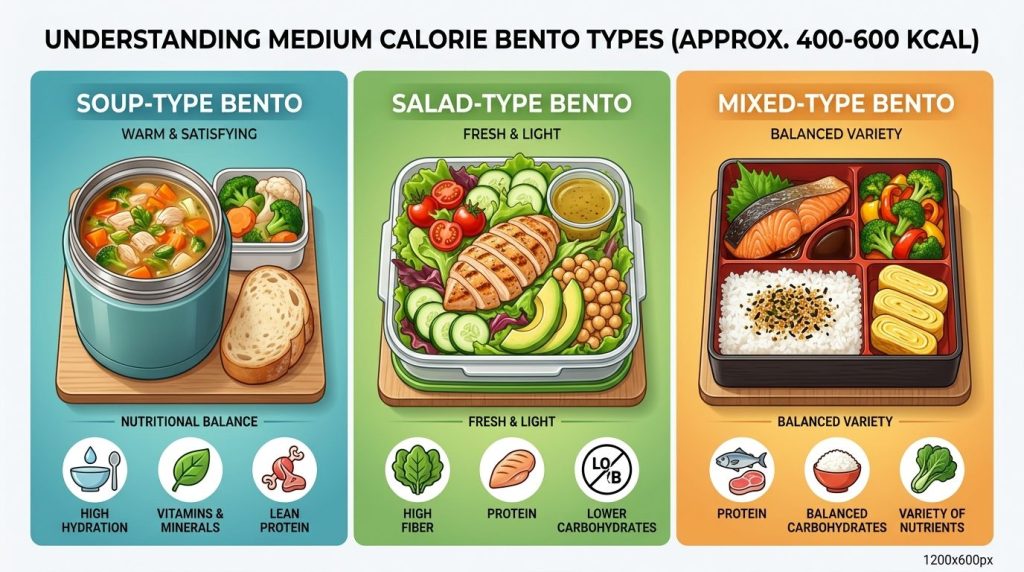 UNDERSTANDING MEDIUM CALORIE BENTO TYPES (APPROX. 400-600 KCAL)

SOUP-TYPE BENTO

WARM & SATISFYING

NUTRITIONAL BALANCE

HIGH HYDRATION

VITAMINS & MINERALS

LEAN PROTEIN

SALAD-TYPE BENTO

FRESH & LIGHT

FRESH & LIGHT

HIGH FIBER

PROTEIN

LO B

LOWER CARBOHYDRATES

MIXED-TYPE BENTO

BALANCED VARIETY

BALANCED VARIETY

PROTEIN

BALANCED CARBOHYDRATES

VARIETY OF NUTRIENTS

1200x600px