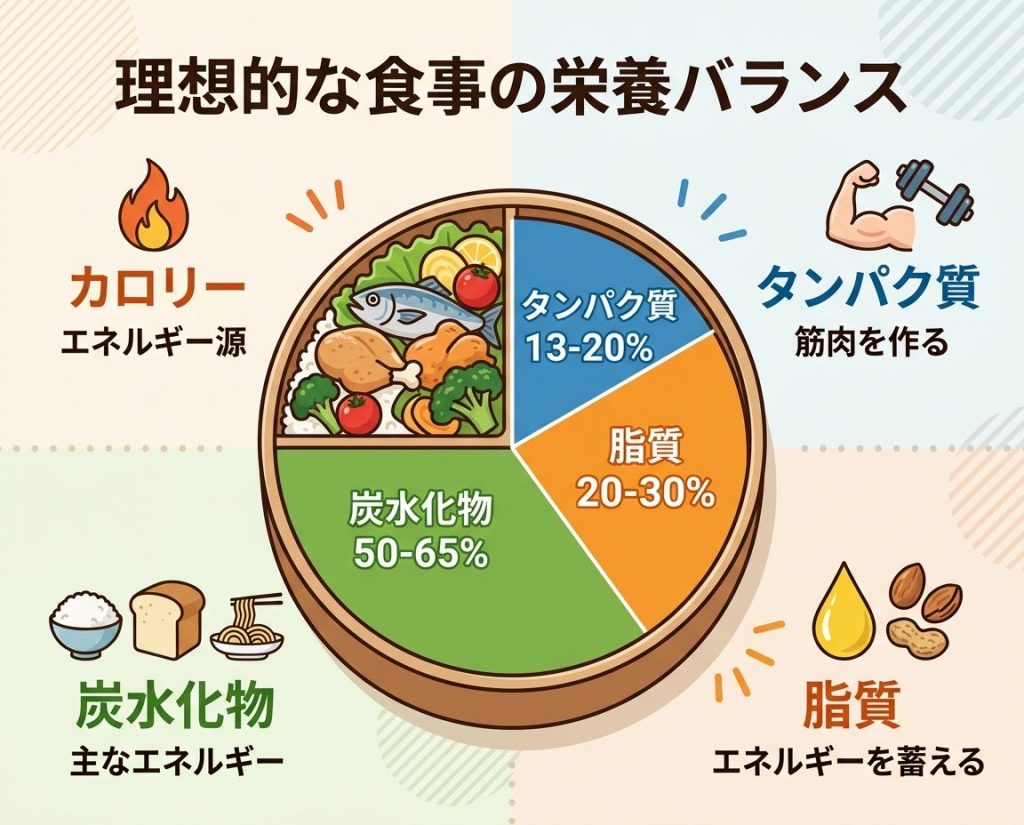 理想的な食事の栄養バランス

カロリー
エネルギー源

タンパク質
筋肉を作る

タンパク質
13-20%

脂質
20-30%

炭水化物
50-65%

炭水化物
主なエネルギー

脂質
エネルギーを蓄える