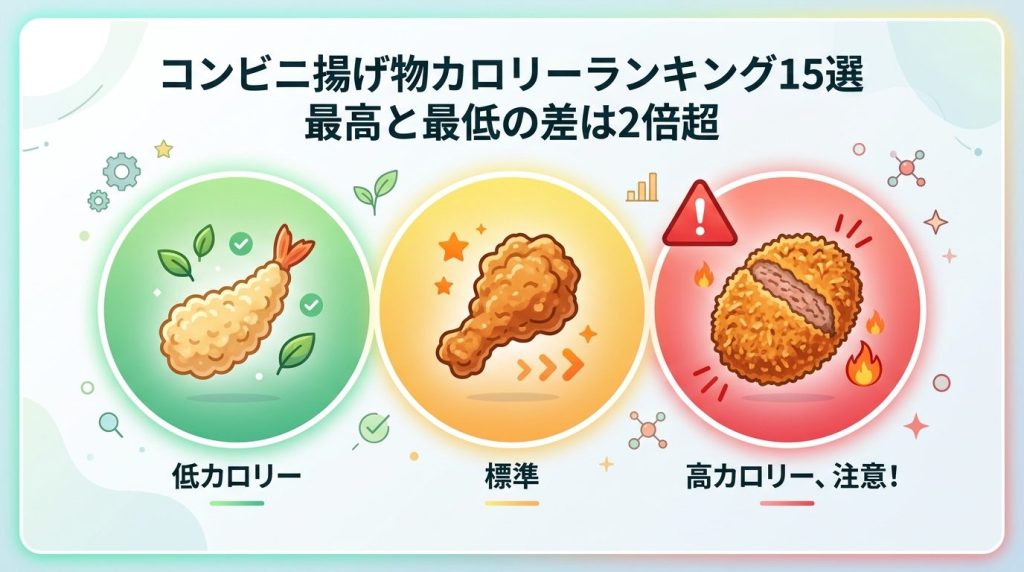 コンビニ揚げ物カロリーランキング15選
最高と最低の差は2倍超

低カロリー

標準

高カロリー、注意!